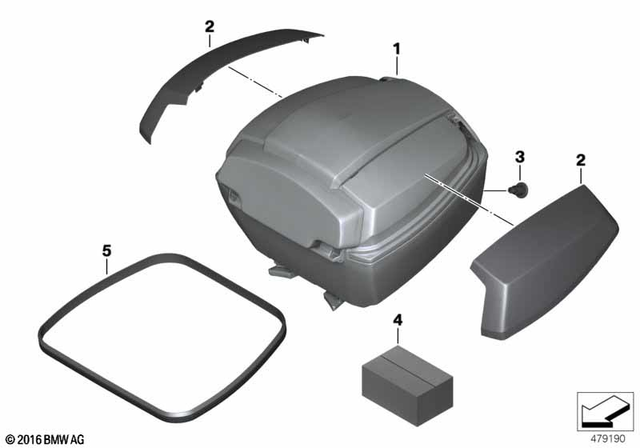 2
1
3
2
5
4
© 2016 BMW AG
479190